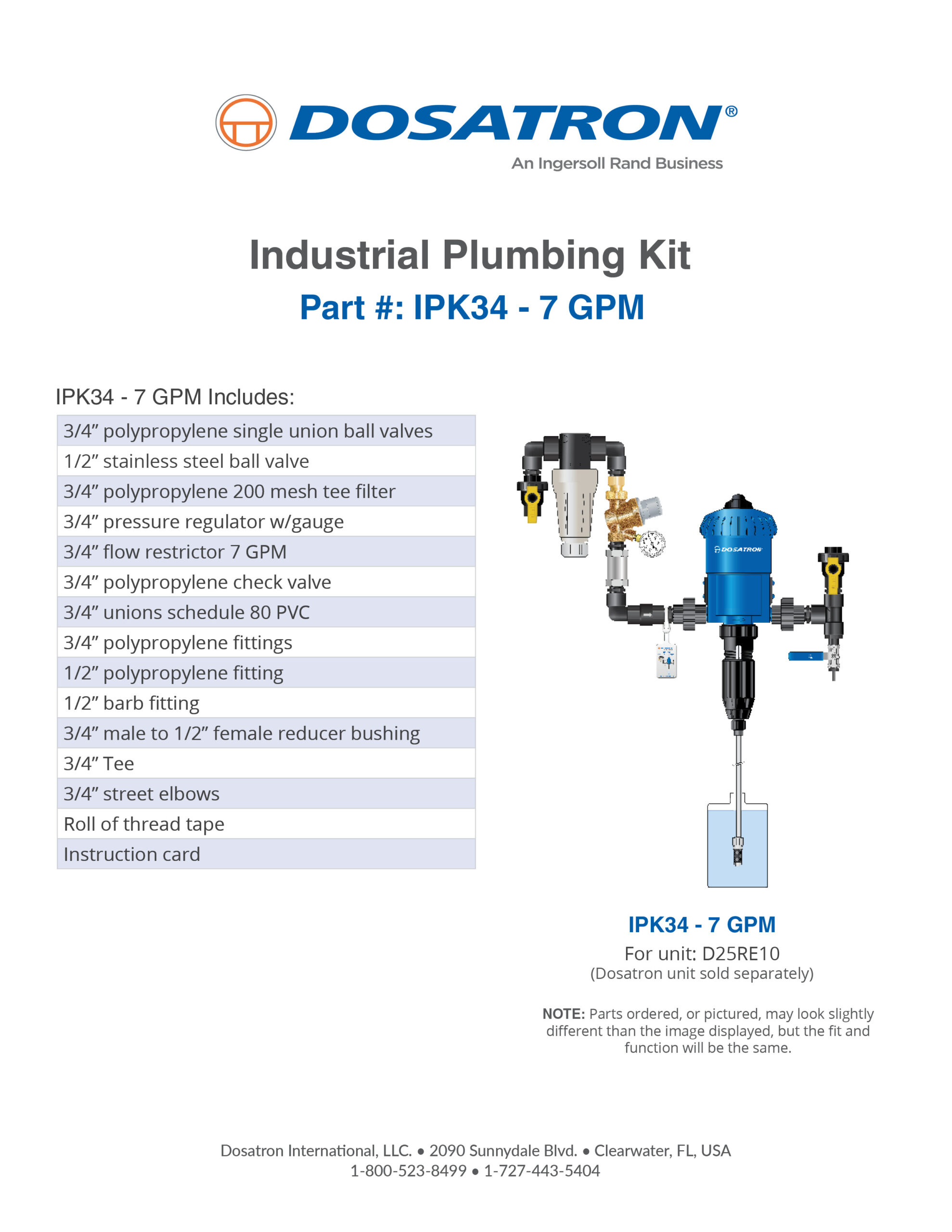 DOSATRON®
An Ingersoll Rand Business

Industrial Plumbing Kit
Part #: IPK34 - 7 GPM

IPK34 - 7 GPM Includes:

| 3/4” polypropylene single union ball valves |
|---|
| 1/2” stainless steel ball valve |
| 3/4” polypropylene 200 mesh tee filter |
| 3/4” pressure regulator w/gauge |
| 3/4” flow restrictor 7 GPM |
| 3/4” polypropylene check valve |
| 3/4” unions schedule 80 PVC |
| 3/4” polypropylene fittings |
| 1/2” polypropylene fitting |
| 1/2” barb fitting |
| 3/4” male to 1/2” female reducer bushing |
| 3/4” Tee |
| 3/4” street elbows |
| Roll of thread tape |
| Instruction card |

DOSATRON

IPK34 - 7 GPM
For unit: D25RE10
(Dosatron unit sold separately)

NOTE: Parts ordered, or pictured, may look slightly different than the image displayed, but the fit and function will be the same.

Dosatron International, LLC. • 2090 Sunnydale Blvd. • Clearwater, FL, USA
1-800-523-8499 • 1-727-443-5404